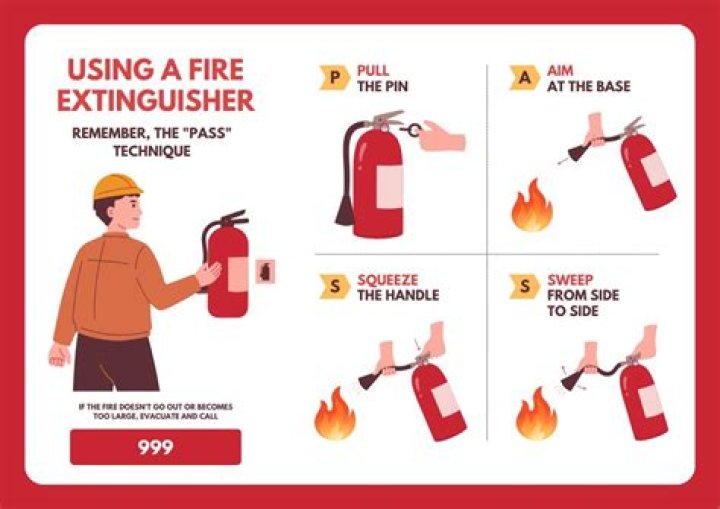 USING A FIRE EXTINGUISHER

REMEMBER, THE "PASS" TECHNIQUE

IF THE FIRE DOESN'T GO OUT OR BECOMES TOO LARGE, EVACUATE AND CALL

999

P PULL THE PIN

A AIM AT THE BASE

S SQUEEZE THE HANDLE

S SWEEP FROM SIDE TO SIDE